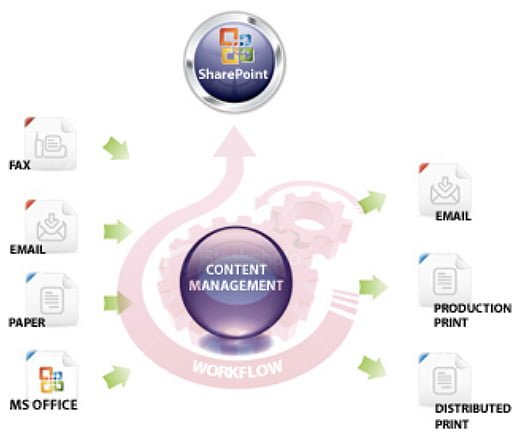 SharePoint

FAX

EMAIL

PAPER

MS OFFICE

CONTENT MANAGEMENT

WORKFLOW

EMAIL

PRODUCTION PRINT

DISTRIBUTED PRINT